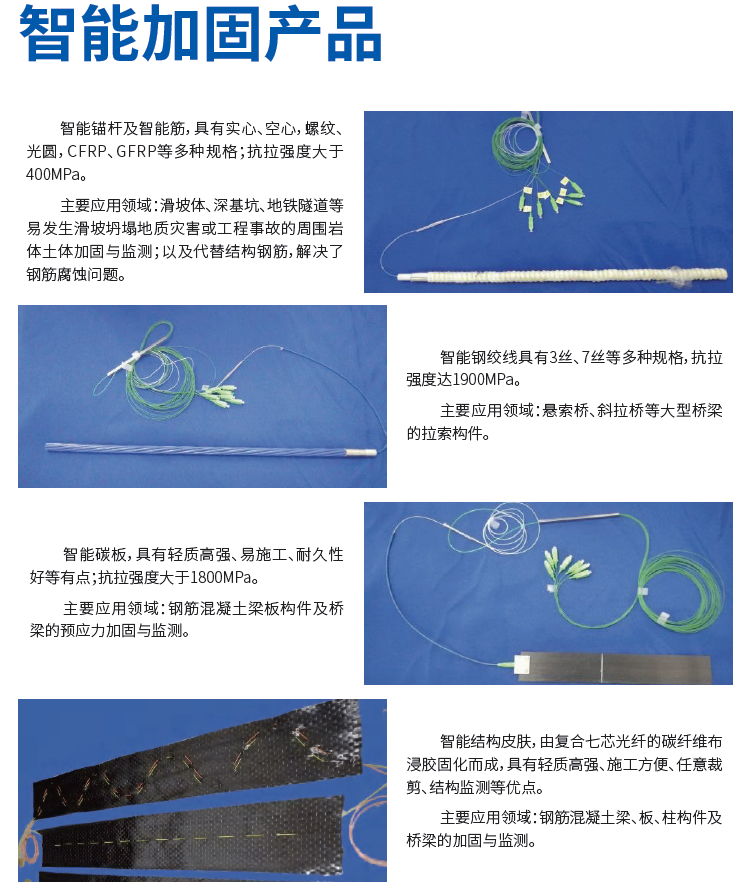 智能加固产品

智能锚杆及智能筋，具有实心、空心，螺纹、光圆，CFRP、GFRP等多种规格；抗拉强度大于400MPa。

主要应用领域：滑坡体、深基坑、地铁隧道等易发生滑坡坍塌地质灾害或工程事故的周围岩体土体加固与监测；以及代替结构钢筋，解决了钢筋腐蚀问题。

智能钢绞线具有3丝、7丝等多种规格，抗拉强度达1900MPa。

主要应用领域：悬索桥、斜拉桥等大型桥梁的拉索构件。

智能碳板，具有轻质高强、易施工、耐久性好等有点；抗拉强度大于1800MPa。

主要应用领域：钢筋混凝土梁板构件及桥梁的预应力加固与监测。

智能结构皮肤，由复合七芯光纤的碳纤维布浸胶固化而成，具有轻质高强、施工方便、任意裁剪、结构监测等优点。

主要应用领域：钢筋混凝土梁、板、柱构件及桥梁的加固与监测。